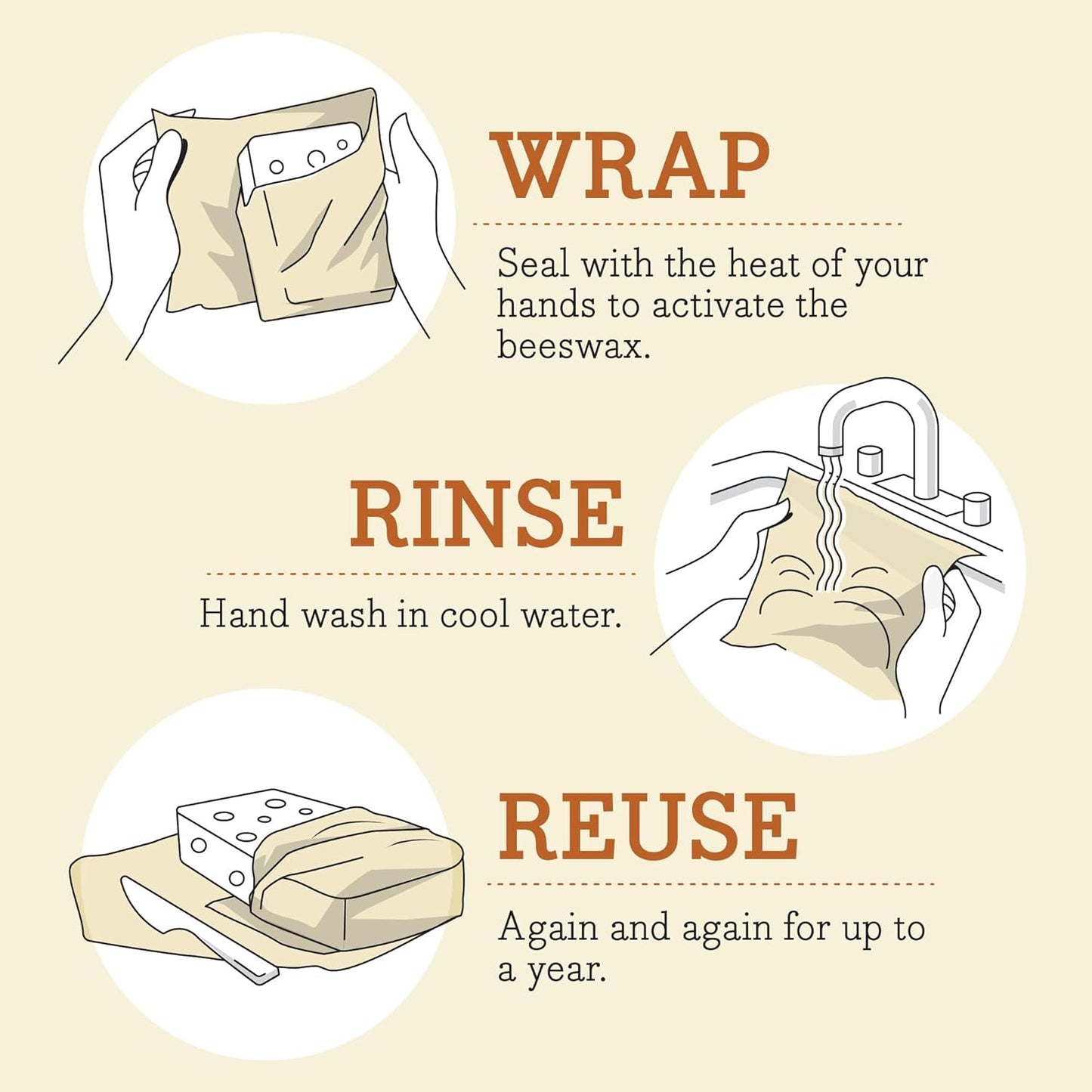 WRAP

Seal with the heat of your hands to activate the beeswax.

RINSE

Hand wash in cool water.

REUSE

Again and again for up to a year.