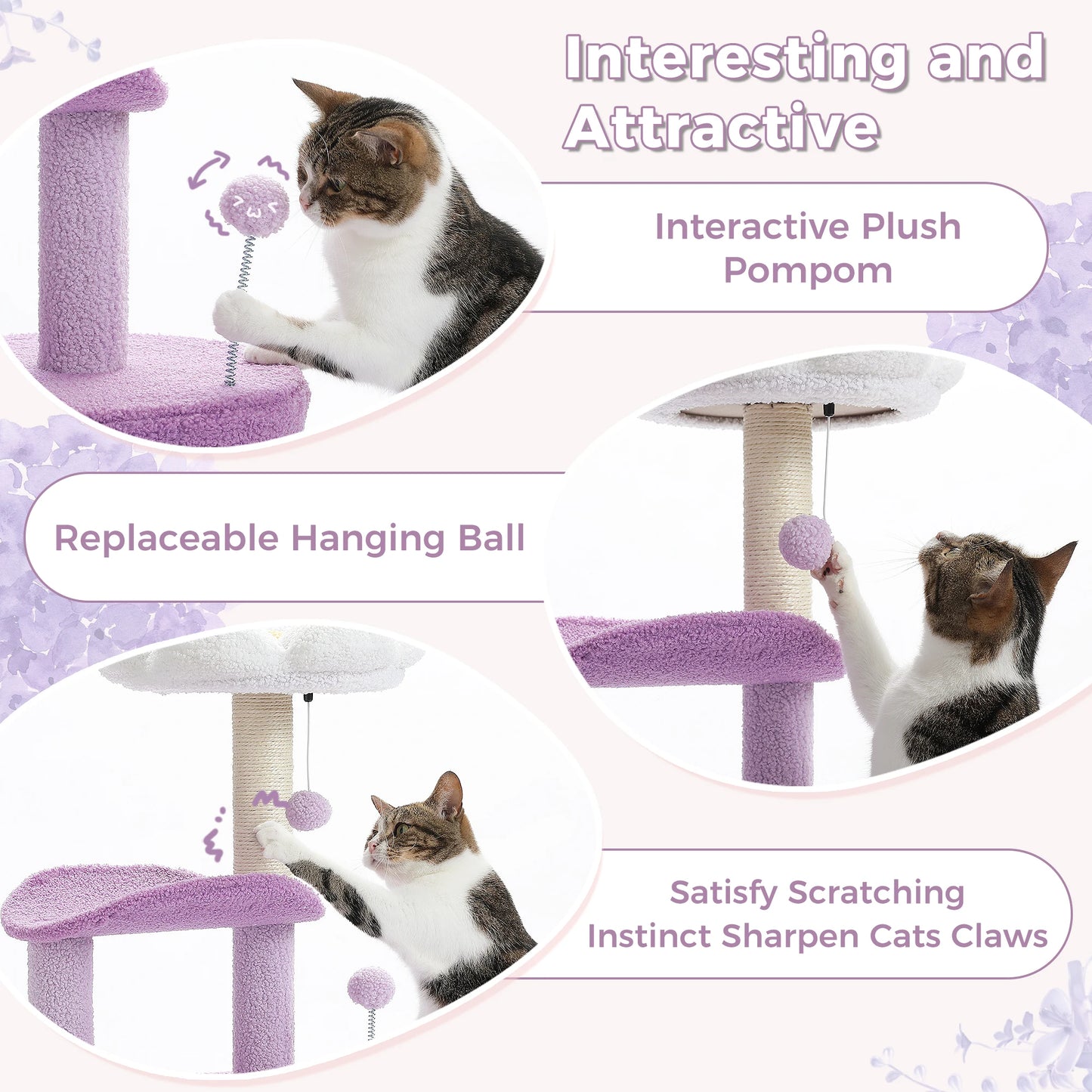 Interesting and Attractive

Interactive Plush Pompom

Replaceable Hanging Ball

Satisfy Scratching Instinct Sharpen Cats Claws