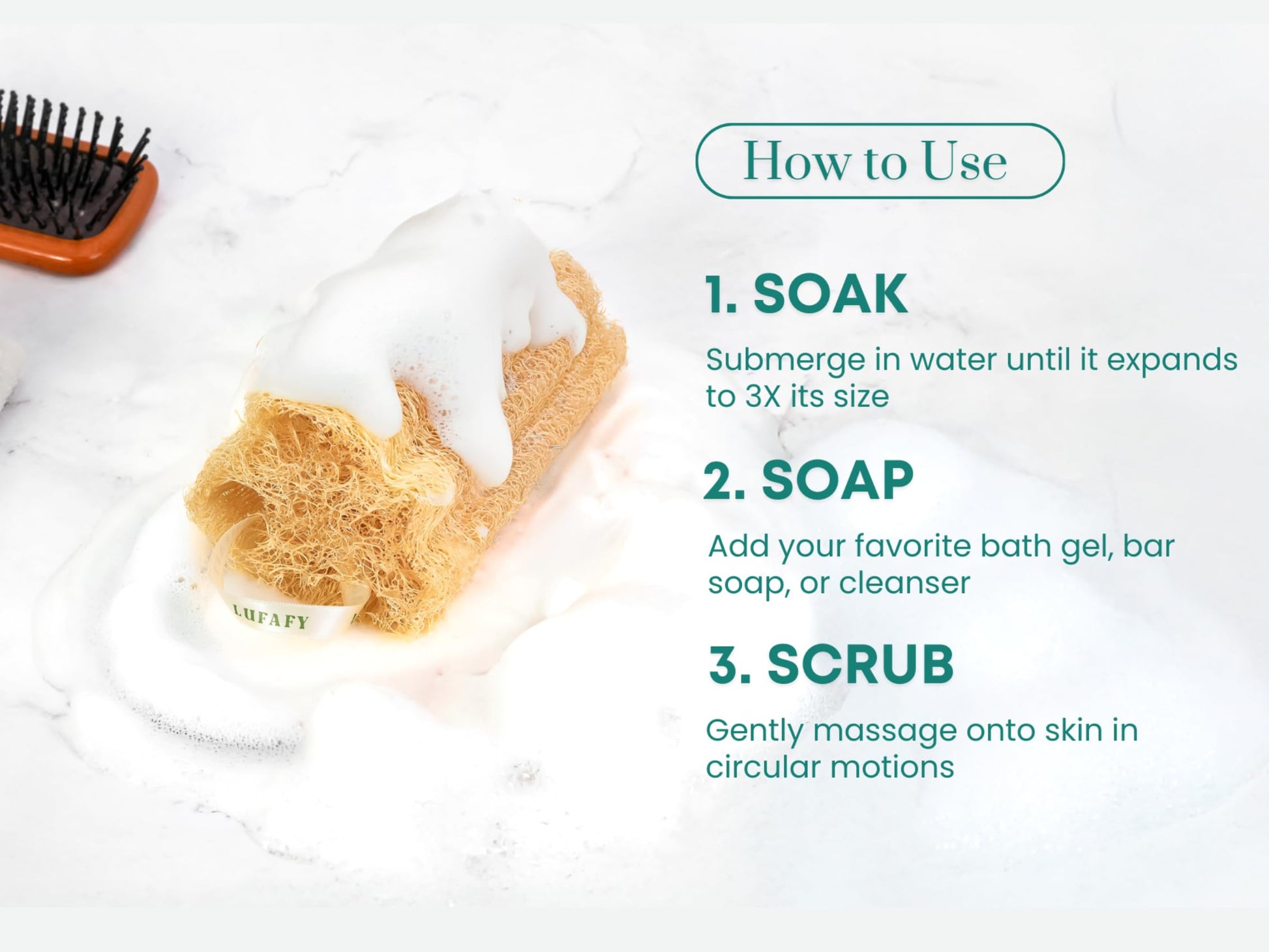 LUFAFY

How to Use

1. SOAK

Submerge in water until it expands to 3X its size

2. SOAP

Add your favorite bath gel, bar soap, or cleanser

3. SCRUB

Gently massage onto skin in circular motions