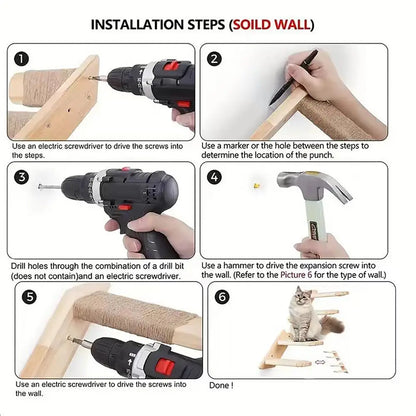 INSTALLATION STEPS (SOILD WALL)

1

Use an electric screwdriver to drive the screws into the steps.

2

Use a marker or the hole between the steps to determine the location of the punch.

3

Drill holes through the combination of a drill bit (does not contain)and an electric screwdriver.

4

Use a hammer to drive the expansion screw into the wall. (Refer to the Picture 6 for the type of wall.)

5

Use an electric screwdriver to drive the screws into the wall.

6

Done !